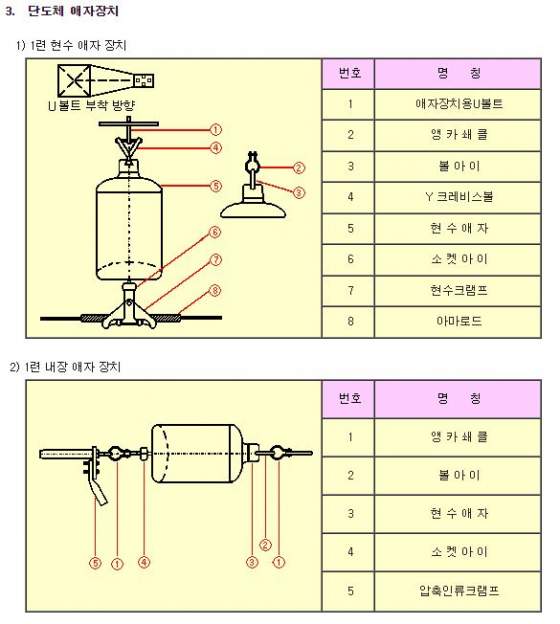 3. 단도체 애자장치

1) 1련 현수 애자 장치

U볼트 부착 방향

①
④
⑤
②
③
⑥
⑦
⑧

| 번호 | 명 칭 |
|---|---|
| 1 | 애자장치용U볼트 |
| 2 | 앵 카 쇄 클 |
| 3 | 볼 아 이 |
| 4 | Y 크레비스볼 |
| 5 | 현 수 애 자 |
| 6 | 소 켓 아 이 |
| 7 | 현수크램프 |
| 8 | 아마로드 |

2) 1련 내장 애자 장치

⑤ ① ④ ③ ② ①

| 번호 | 명 칭 |
|---|---|
| 1 | 앵 카 쇄 클 |
| 2 | 볼 아 이 |
| 3 | 현 수 애 자 |
| 4 | 소 켓 아 이 |
| 5 | 압축인류크램프 |