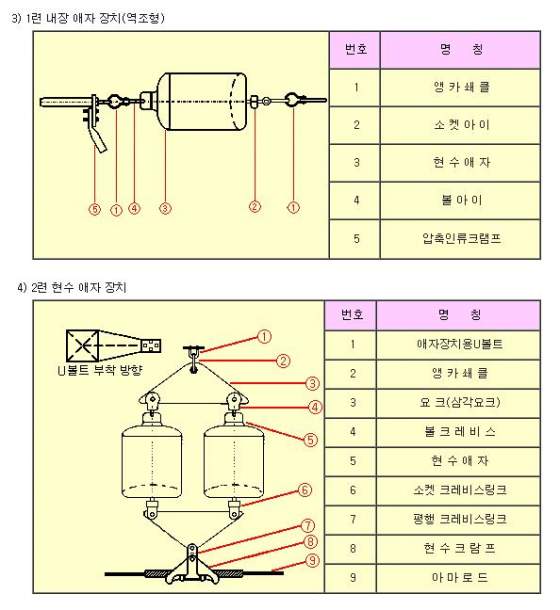 3) 1련 내장 애자 장치(역조형)

⑤ ① ④ ③ ② ①

| 번호 | 명 칭 |
|---|---|
| 1 | 앵 카 쇄 클 |
| 2 | 소 켓 아 이 |
| 3 | 현 수 애 자 |
| 4 | 볼 아 이 |
| 5 | 압축인류크램프 |

4) 2련 현수 애자 장치

U볼트 부착 방향

① ② ③ ④ ⑤ ⑥ ⑦ ⑧ ⑨

| 번호 | 명 칭 |
|---|---|
| 1 | 애자장치용U볼트 |
| 2 | 앵 카 쇄 클 |
| 3 | 요 크(삼각요크) |
| 4 | 볼 크 레 비 스 |
| 5 | 현 수 애 자 |
| 6 | 소켓 크레비스링크 |
| 7 | 평행 크레비스링크 |
| 8 | 현 수 크 람 프 |
| 9 | 아 마 로 드 |