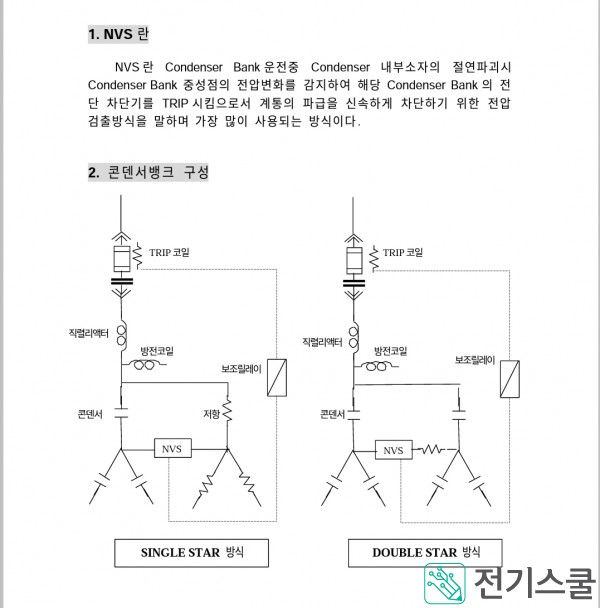 1. NVS 란

NVS 란 Condenser Bank 운전중 Condenser 내부소자의 절연파괴시 Condenser Bank 중성점의 전압변화를 감지하여 해당 Condenser Bank 의 전단 차단기를 TRIP 시킴으로서 계통의 파급을 신속하게 차단하기 위한 전압 검출방식을 말하며 가장 많이 사용되는 방식이다.

2. 콘덴서뱅크 구성

TRIP 코일
직렬리액터
방전코일
보조릴레이
콘덴서
저항
NVS
SINGLE STAR 방식

TRIP 코일
직렬리액터
방전코일
보조릴레이
콘덴서
NVS
DOUBLE STAR 방식

전기스쿨